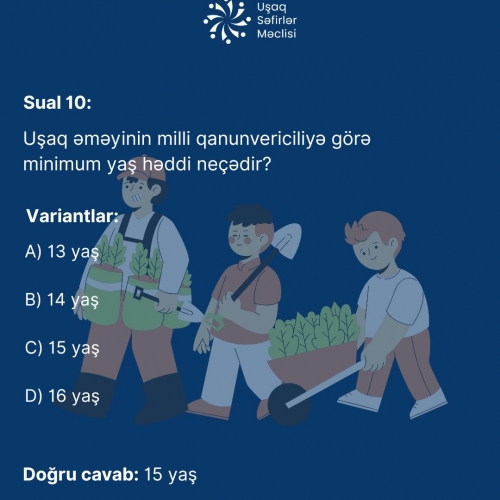 Uşaq
Səfirlər
Məclisi

Sual 10:

Uşaq əməyinin milli qanunvericiliyə görə minimum yaş həddi neçədir?

Variantlar:

A) 13 yaş

B) 14 yaş

C) 15 yaş

D) 16 yaş

Doğru cavab: 15 yaş