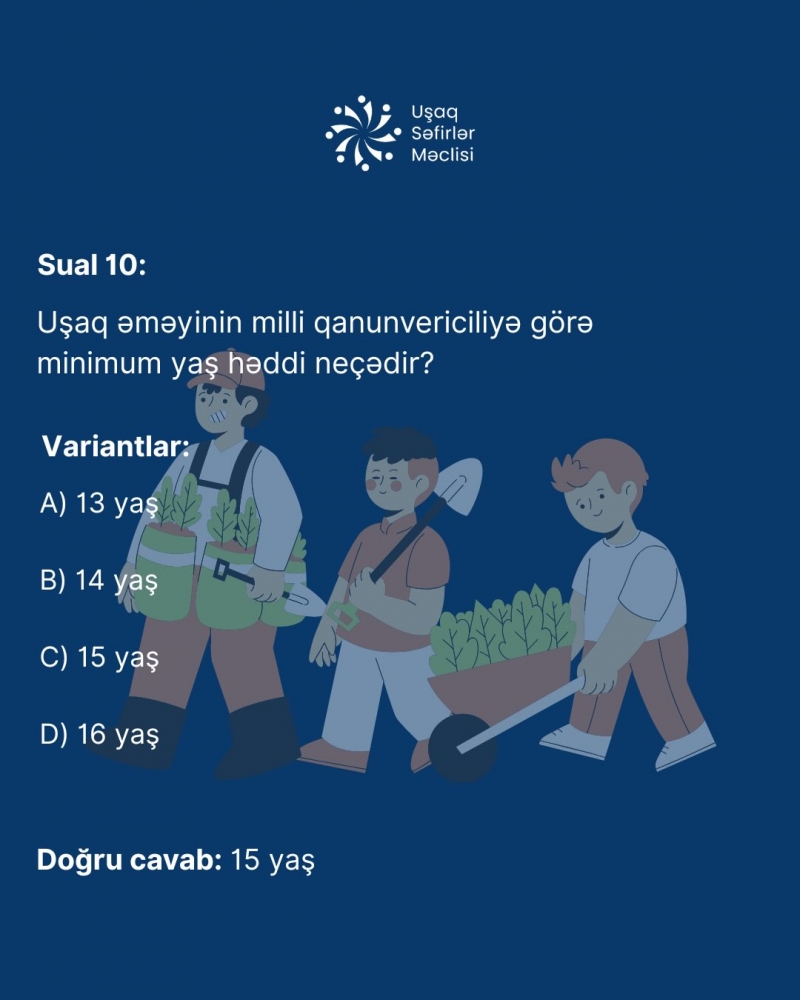 Uşaq Səfirlər Məclisi

Sual 10:

Uşaq əməyinin milli qanunvericiliyə görə minimum yaş həddi neçədir?

Variantlar:

A) 13 yaş

B) 14 yaş

C) 15 yaş

D) 16 yaş

Doğru cavab: 15 yaş